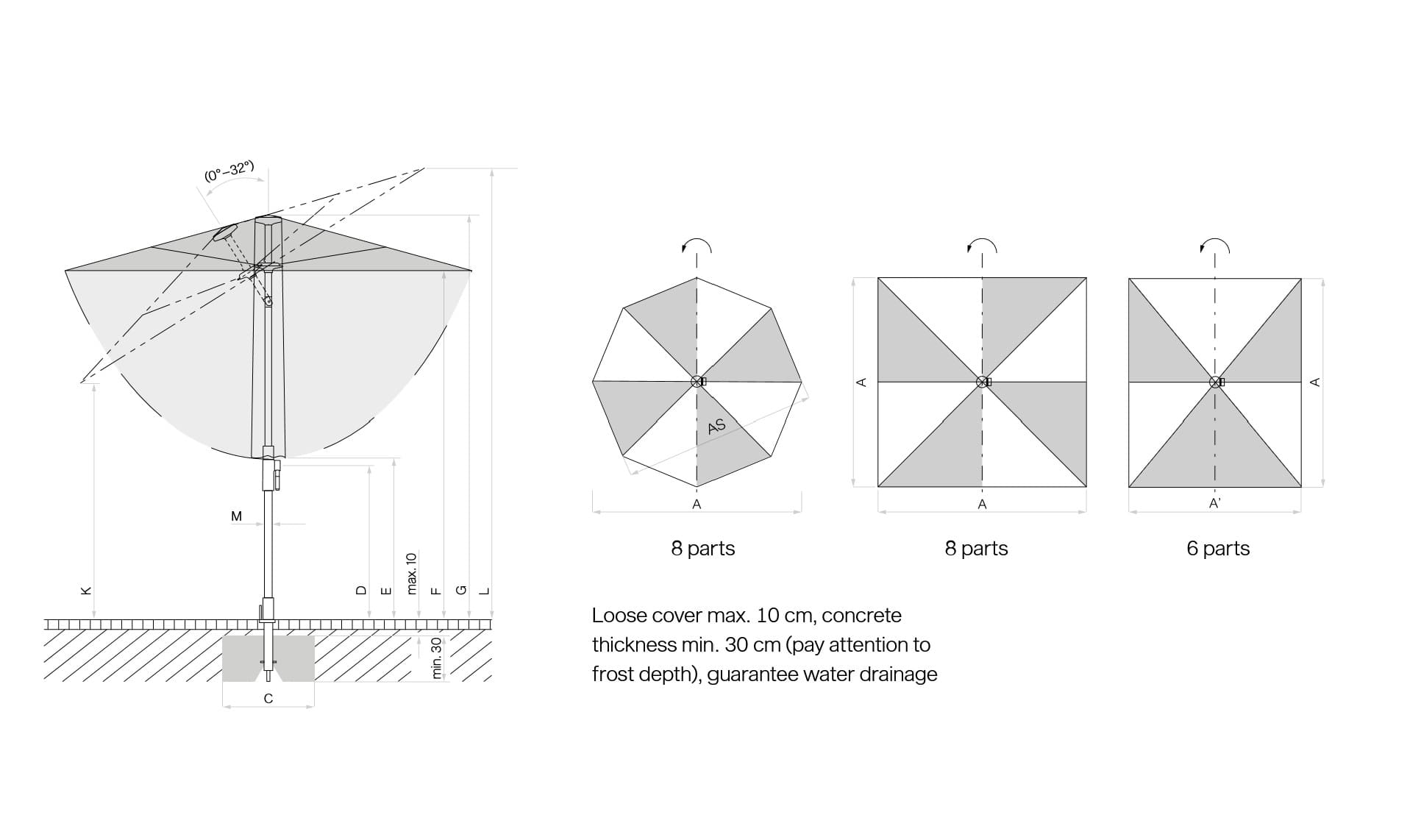 (0°–32°)

M

K

D

E

max. 10

F

G

L

min. 30

C

AS

A

8 parts

A

A

8 parts

A

A'

6 parts

Loose cover max. 10 cm, concrete thickness min. 30 cm (pay attention to frost depth), guarantee water drainage